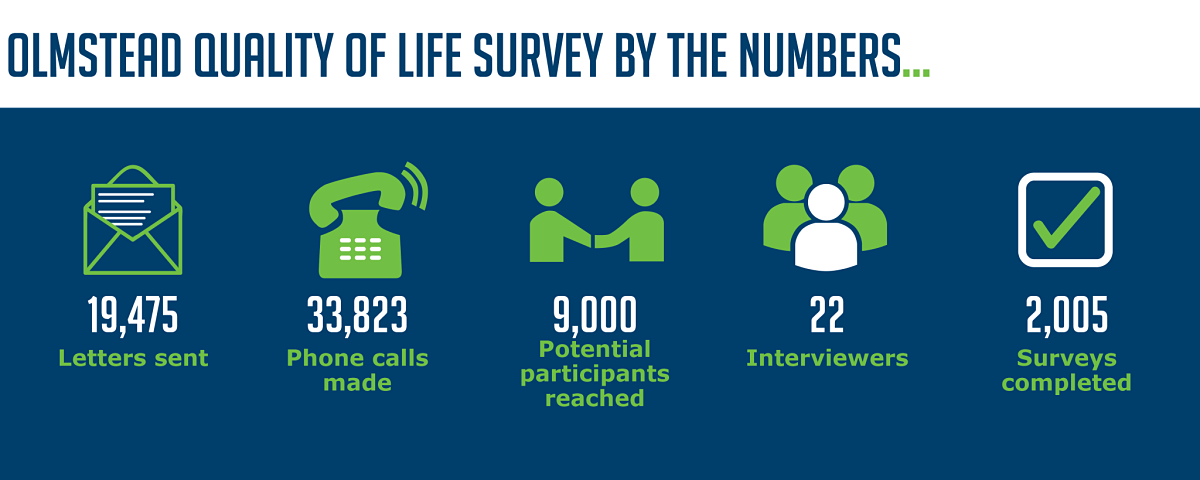 OLMSTEAD QUALITY OF LIFE SURVEY BY THE NUMBERS...

19,475
Letters sent

33,823
Phone calls made

9,000
Potential participants reached

22
Interviewers

2,005
Surveys completed